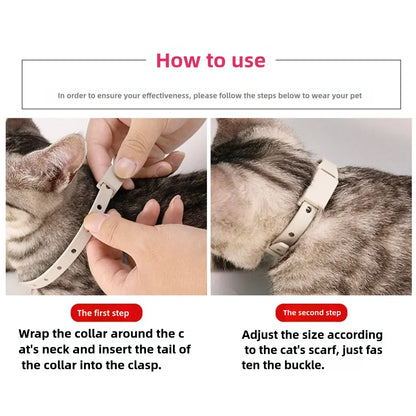 How to use

In order to ensure your effectiveness, please follow the steps below to wear your pet

The first step

Wrap the collar around the c at's neck and insert the tail of the collar into the clasp.

The second step

Adjust the size according to the cat's scarf, just fas ten the buckle.